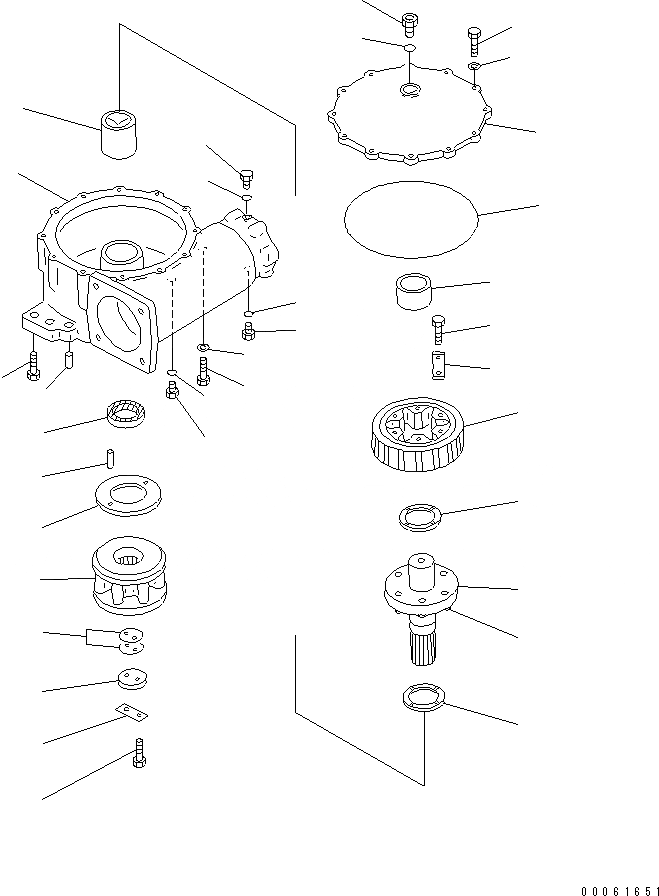 00061651