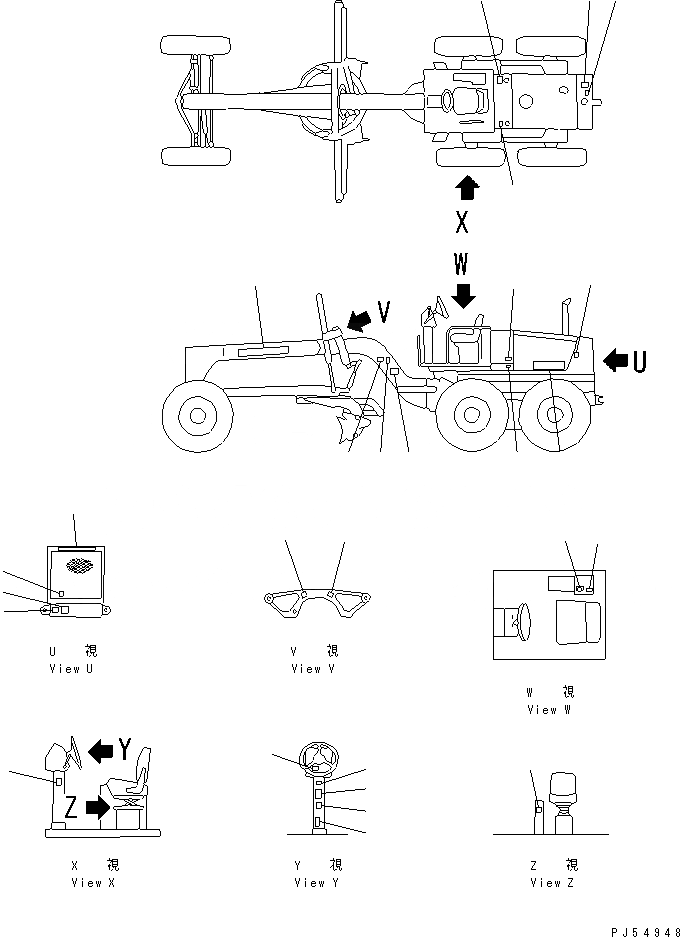 X

W

V

U

U 視
View U

V 視
View V

W 視
View W

Y

Z

X 視
View X

Y 視
View Y

Z 視
View Z

PJ54948