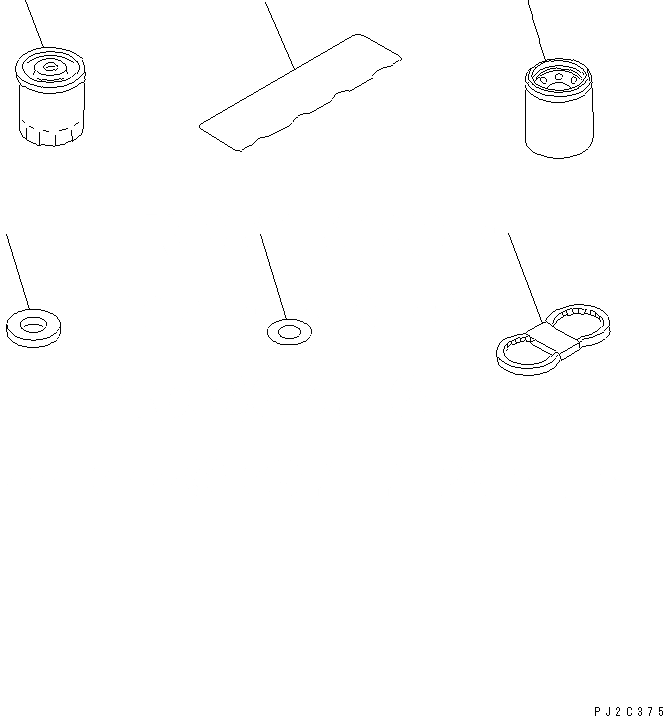 PJ2C375