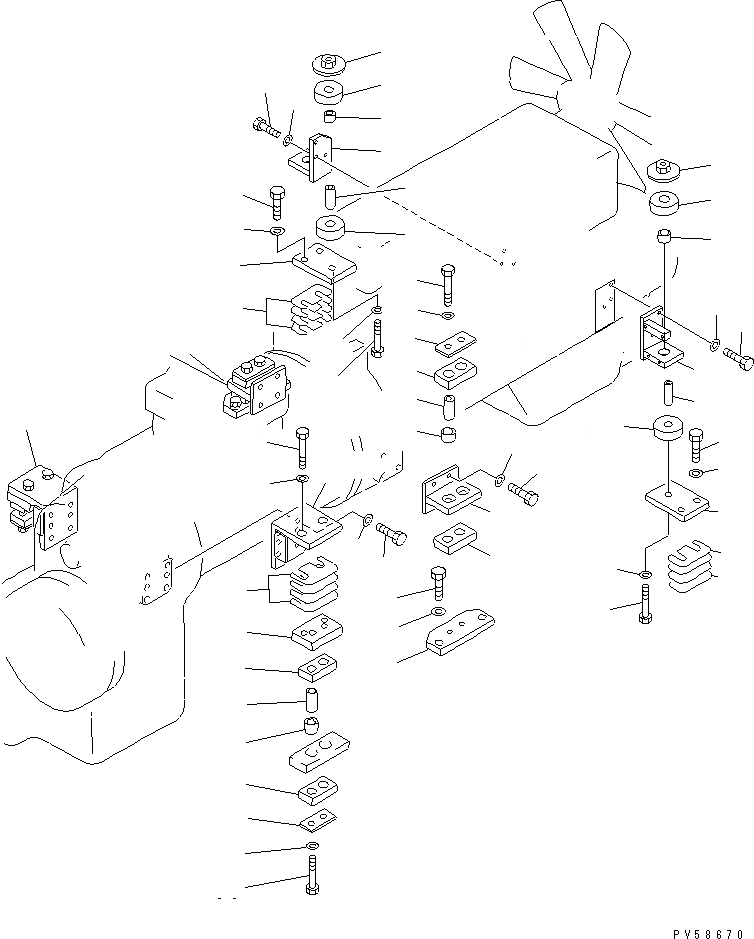 PV58670