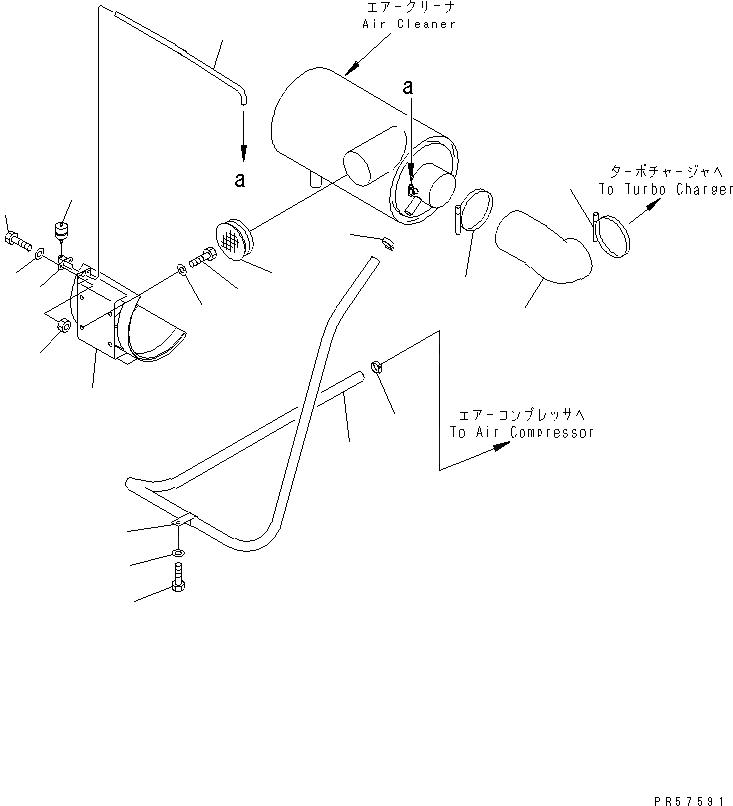 エアークリーナ
Air Cleaner

a

a

ターボチャージャへ
To Turbo Charger

エアーコンプレッサへ
To Air Compressor

PR57591