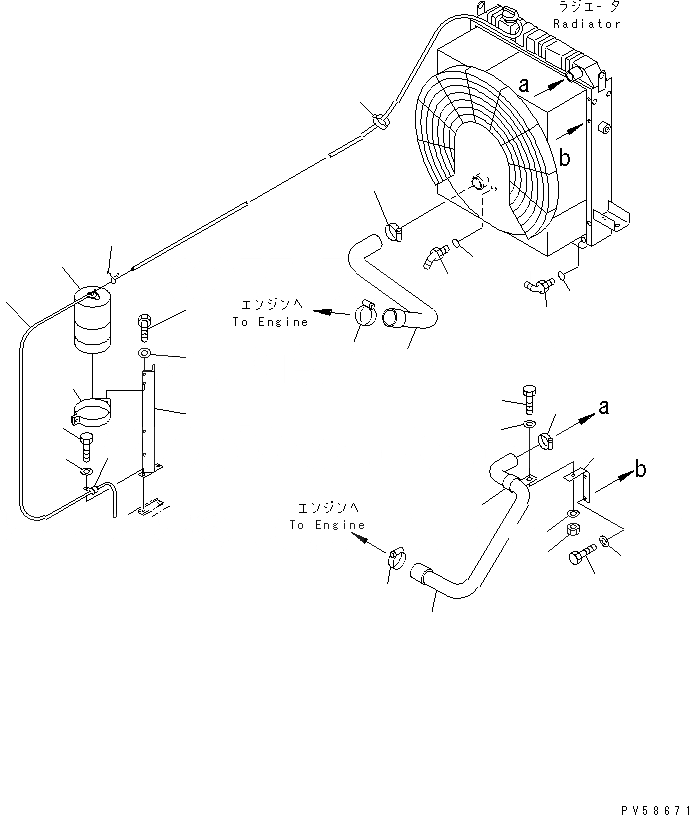 ラジエータ
Radiator

a

b

エンジンへ
To Engine

a

b

エンジンへ
To Engine

PV58671