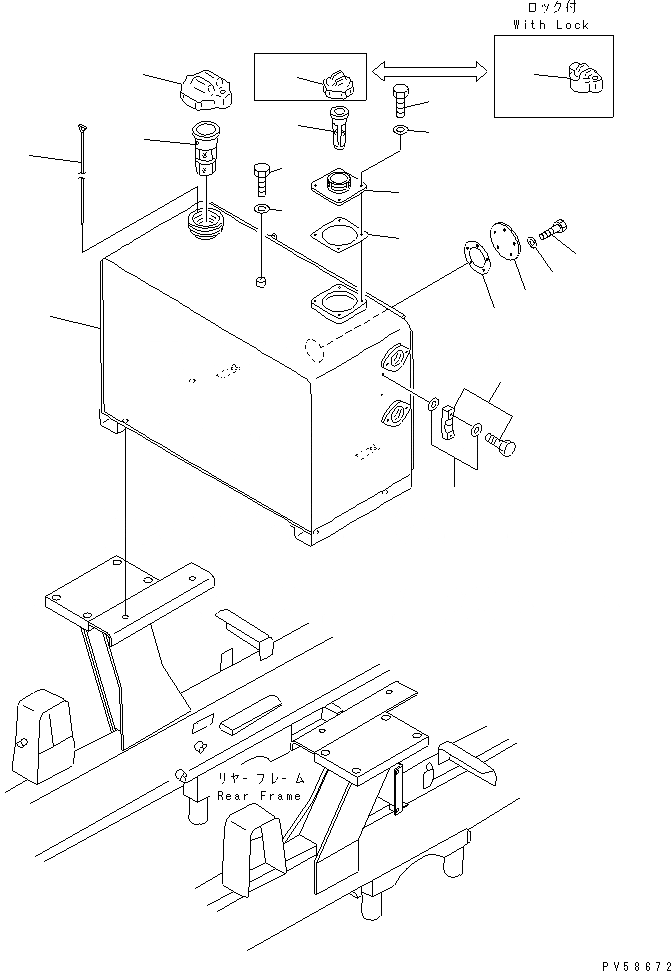 ロック付
With Lock

リヤーフレーム
Rear Frame

PV58672