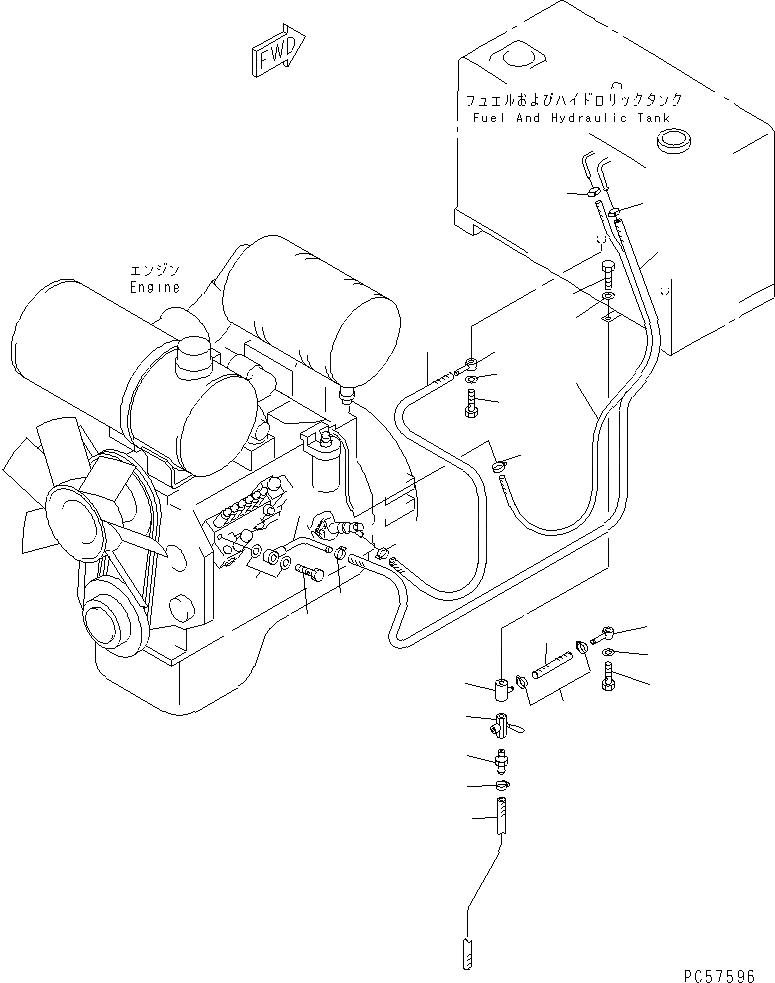 FWD

フュエルおよびハイドロリックタンク
Fuel And Hydraulic Tank

エンジン
Engine

PC57596