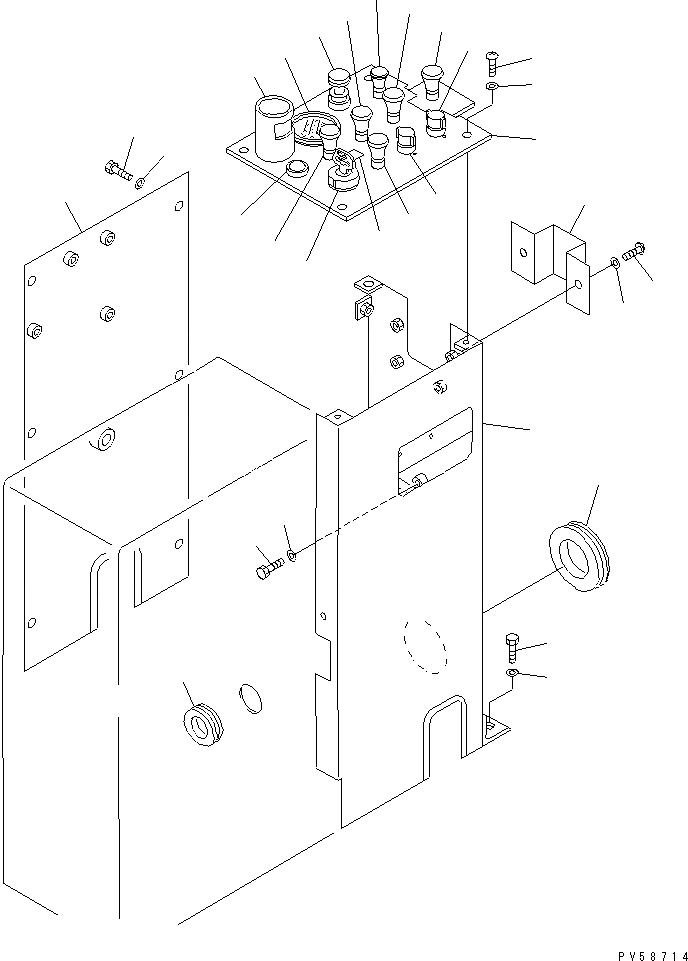 PV58714