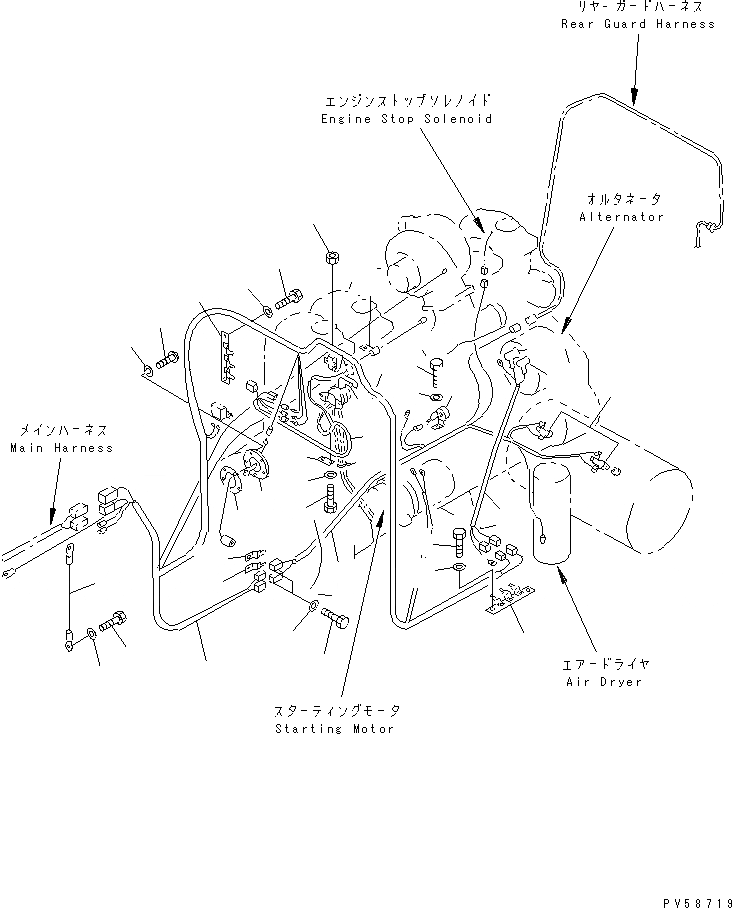 リヤーガードハーネス
Rear Guard Harness

エンジンストップソレノイド
Engine Stop Solenoid

オルタネータ
Alternator

メインハーネス
Main Harness

エアードライヤ
Air Dryer

スターティングモータ
Starting Motor

PV58719