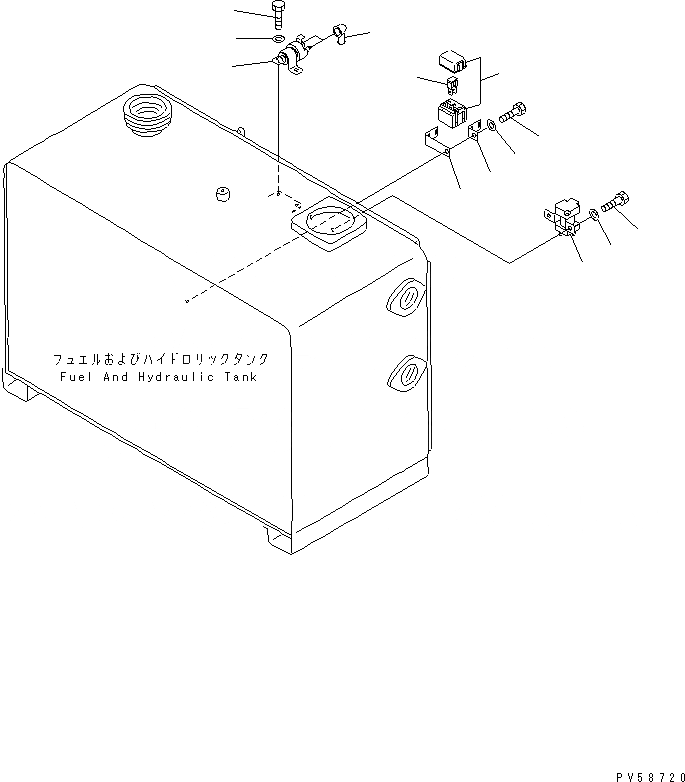 フュエルおよびハイドロリックタンク
Fuel And Hydraulic Tank

PV58720