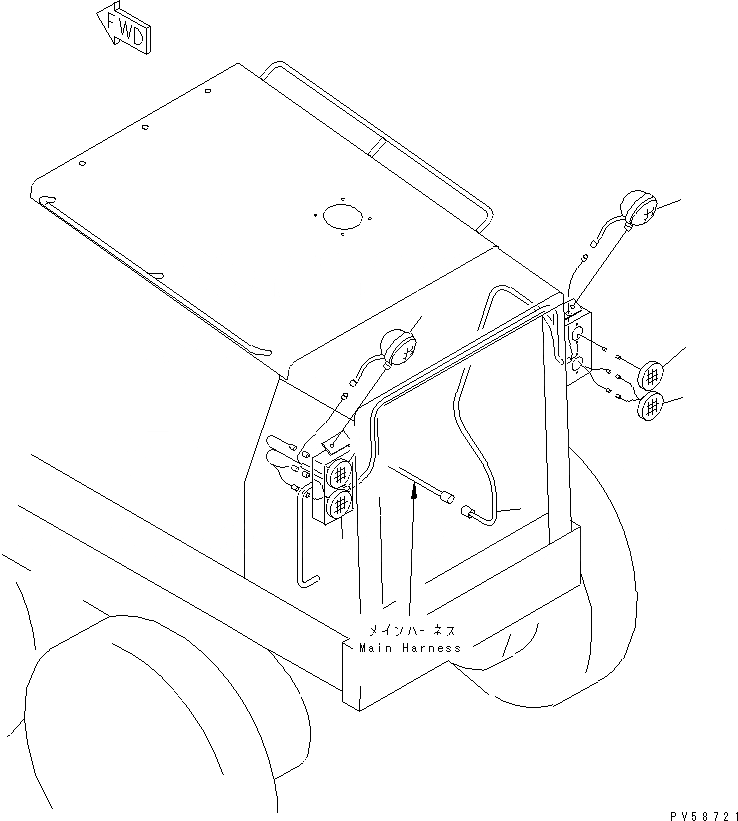 FWD

メインハーネス
Main Harness

PV58721