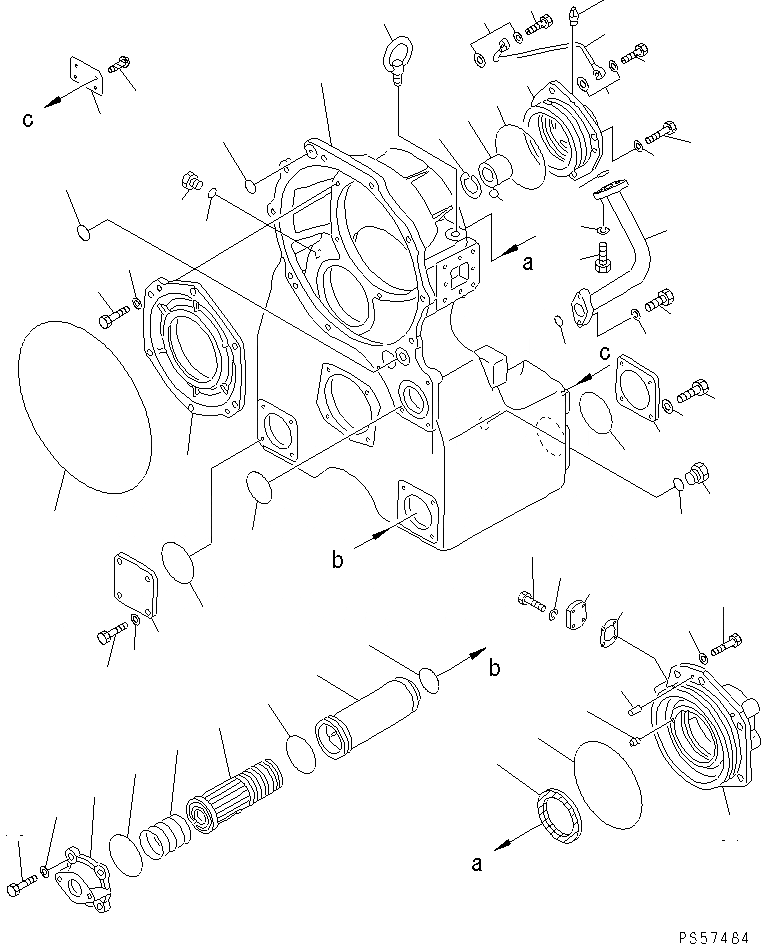 c
a
c
b
b
a
PS57484