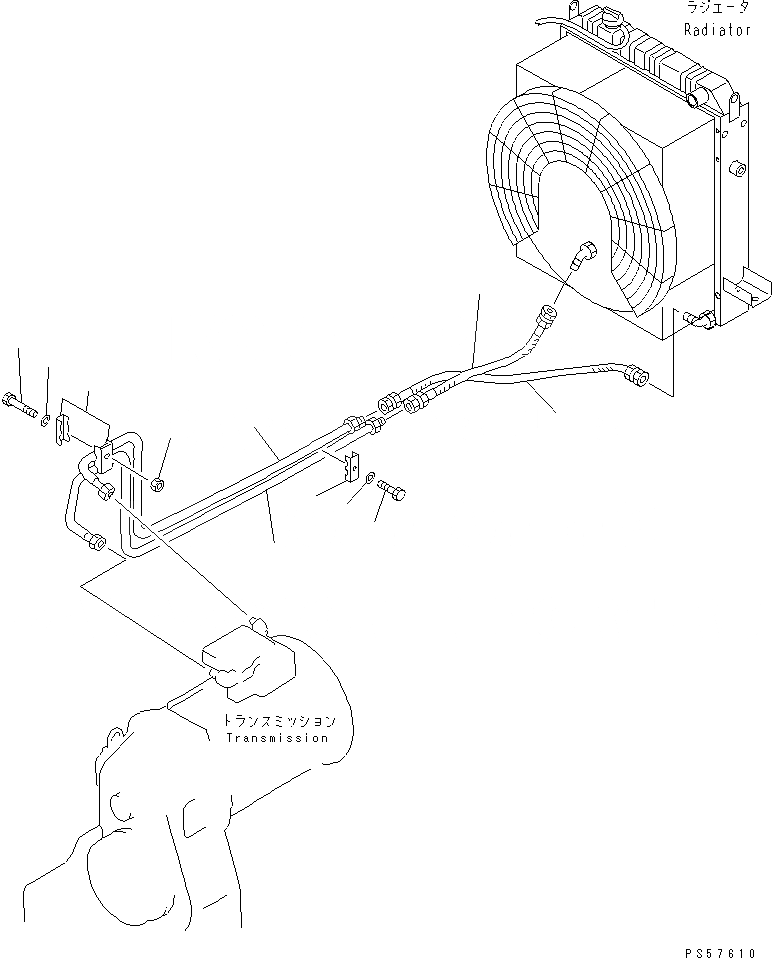 ラジエータ
Radiator

トランスミッション
Transmission

PS57610