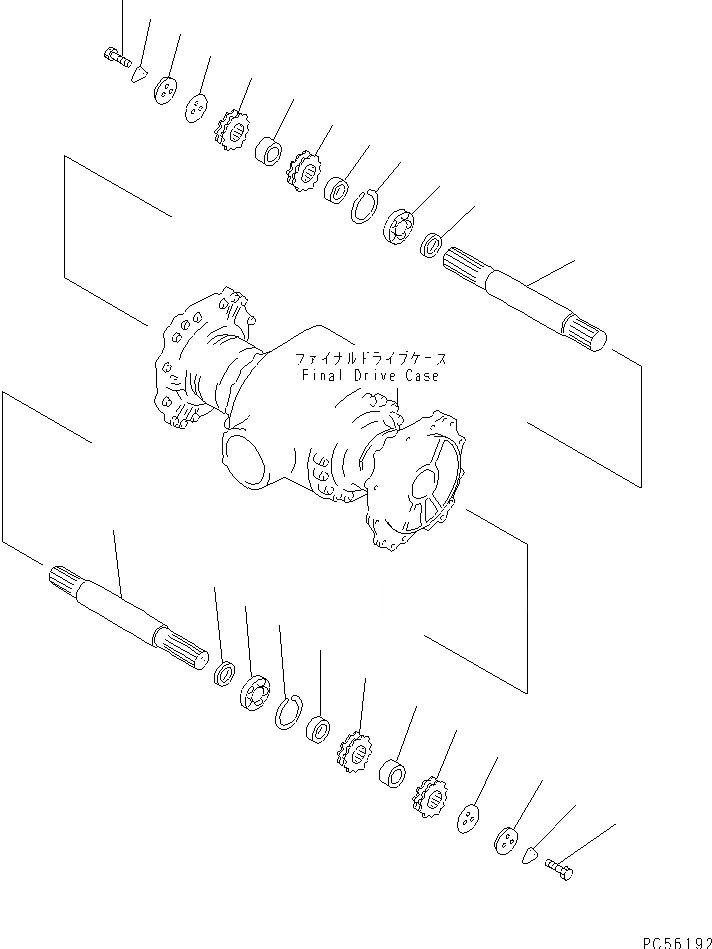 ファイナルドライブケース
Final Drive Case

PC56192