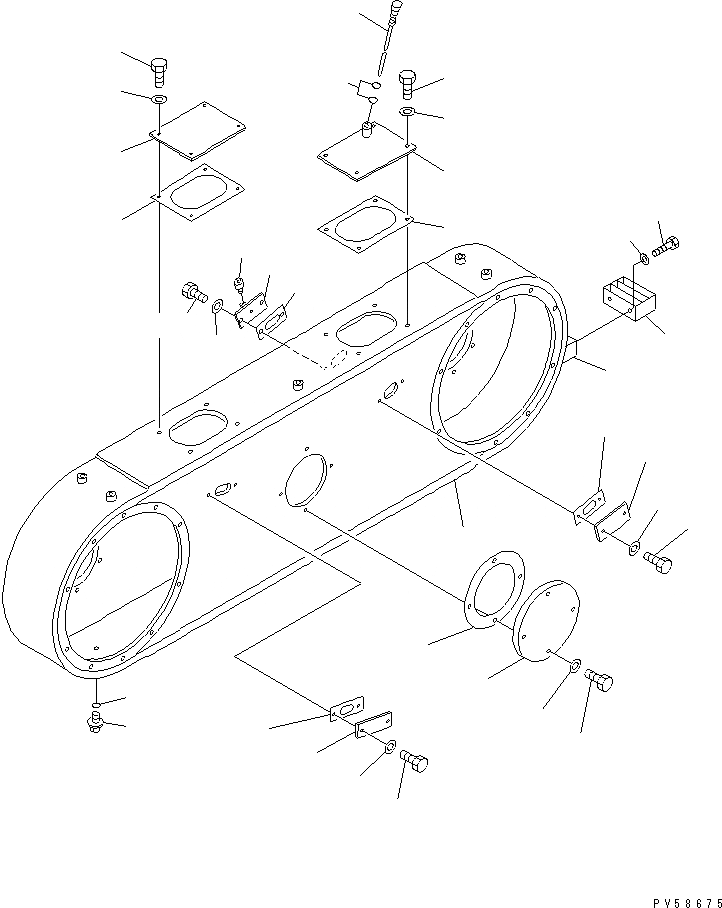 PV58675