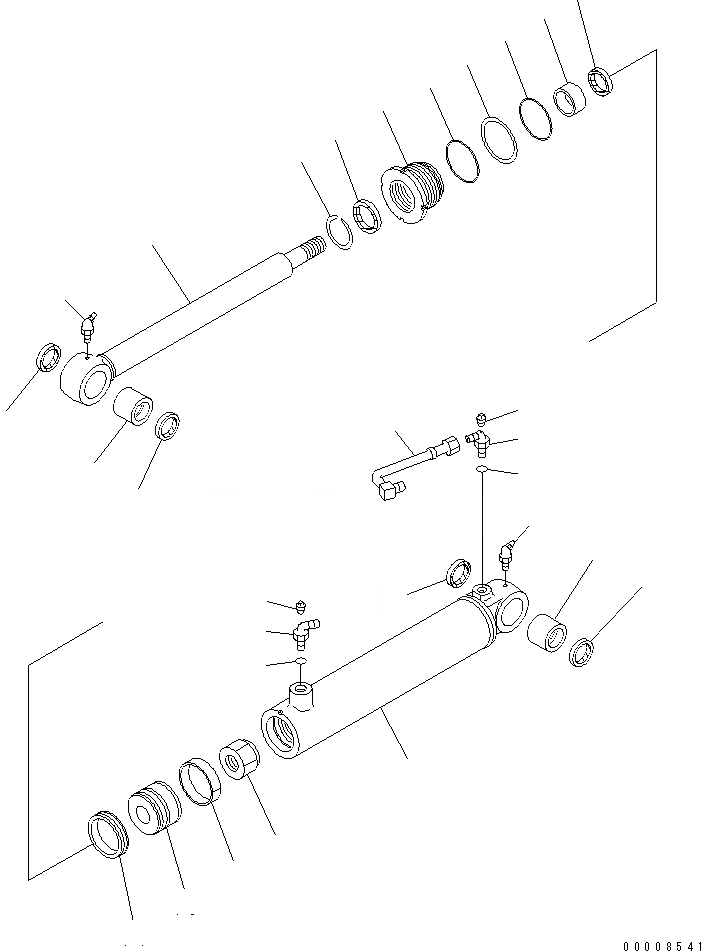 00008541