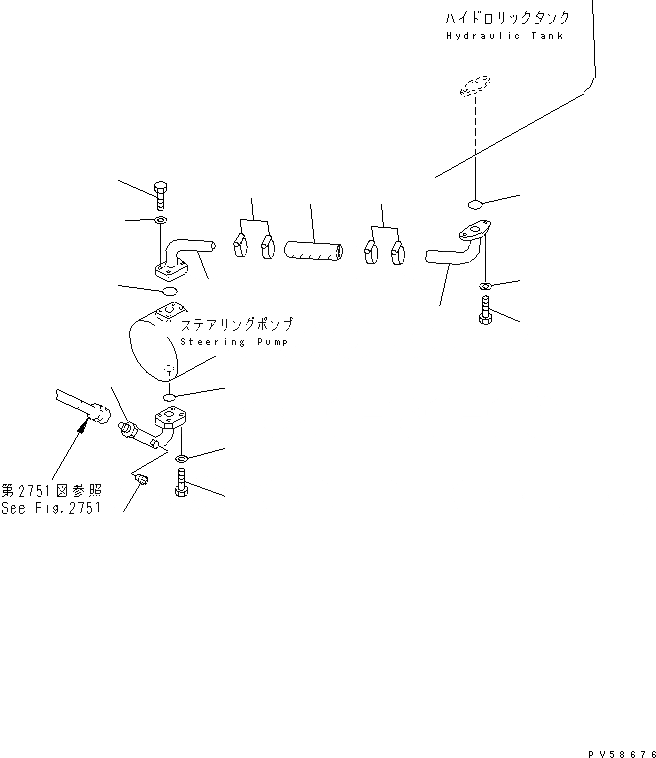 ハイドロリックタンク
Hydraulic Tank

ステアリングポンプ
Steering Pump

第2751図参照
See Fig.2751

PV58676