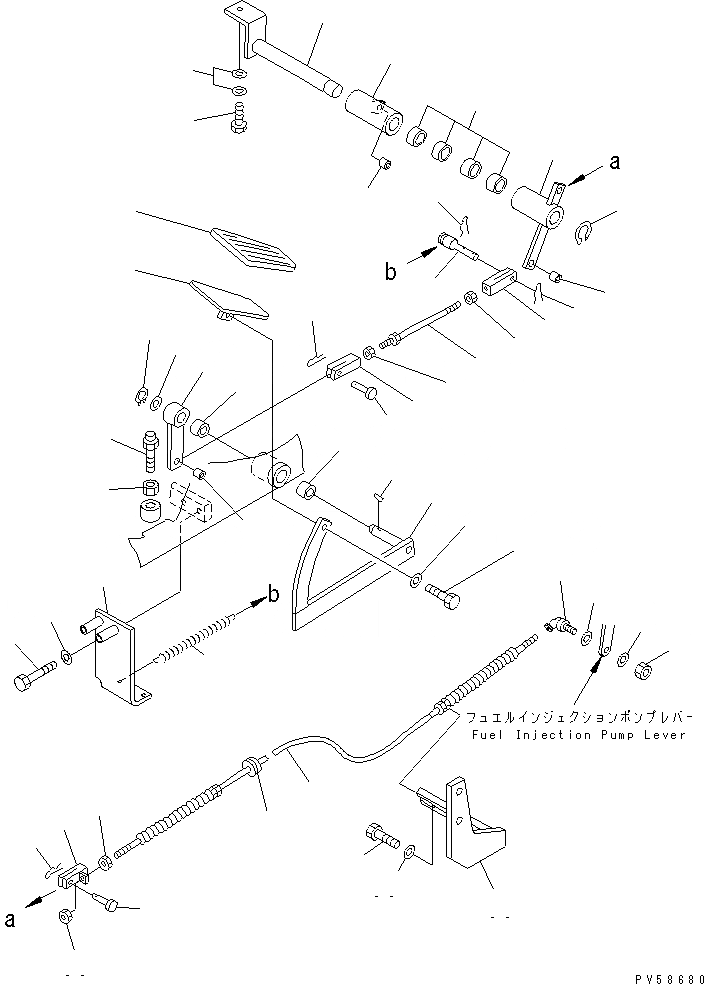 a

b

b

フュエルインジェクションポンプレバー
Fuel Injection Pump Lever

a

PV58680