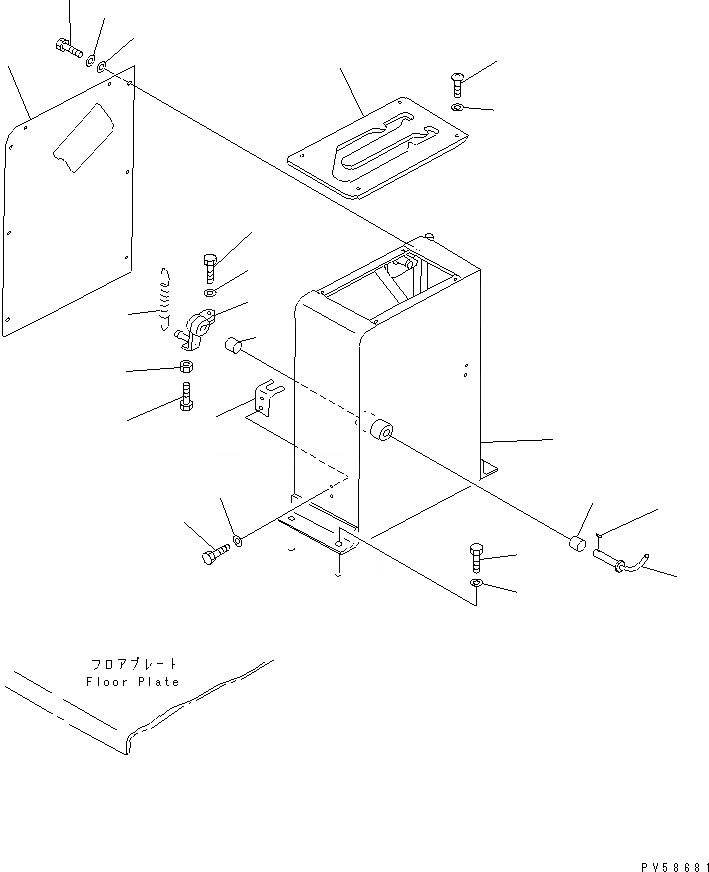 フロアプレート
Floor Plate

PV58681