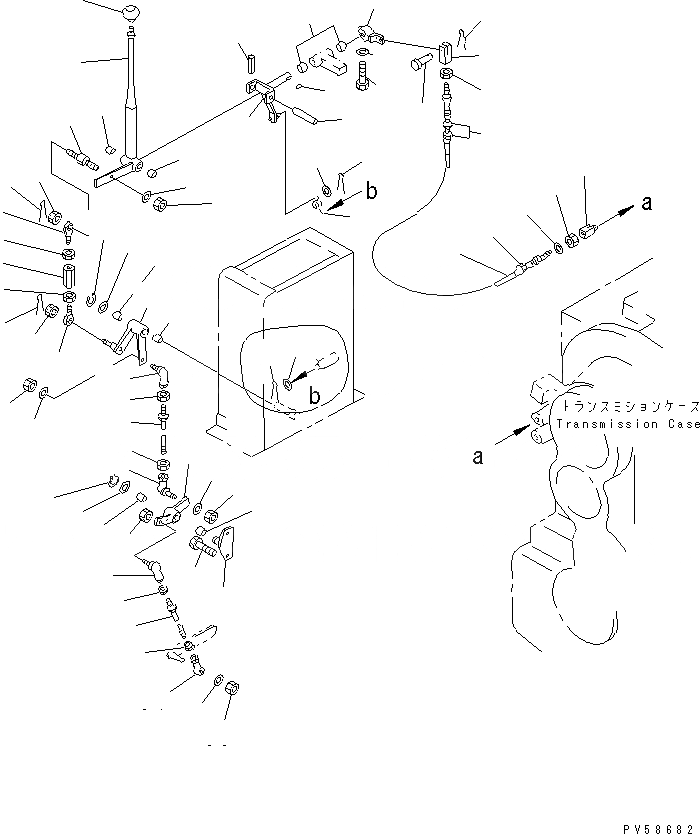 b

a

b

トランスミションケース
Transmission Case

a

PV58682