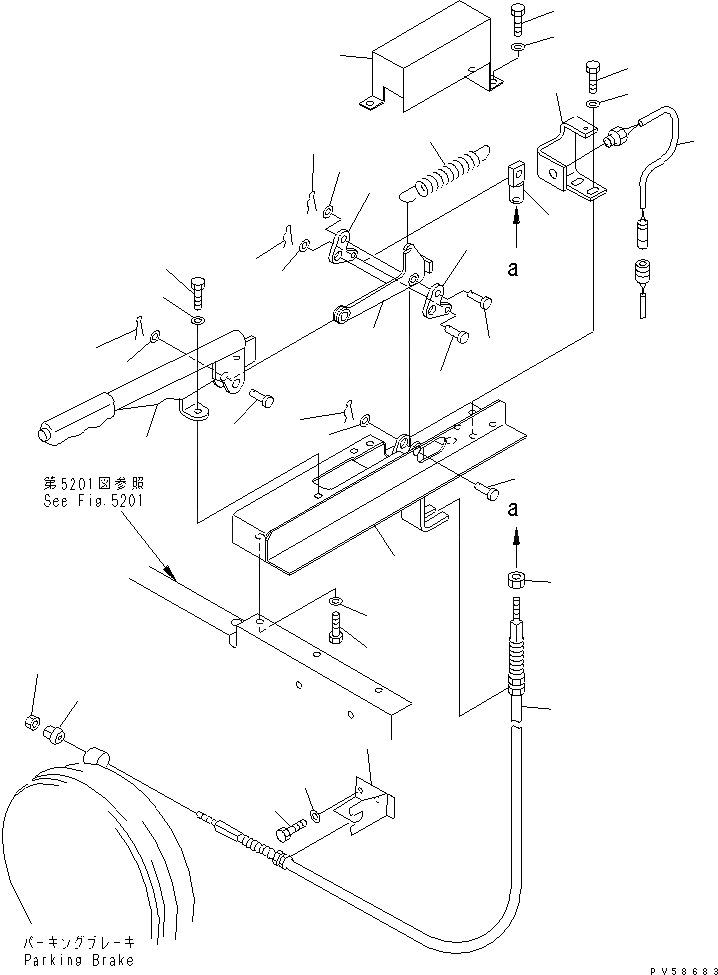 a

第5201図参照
See Fig.5201

a

パーキングブレーキ
Parking Brake

PV58683