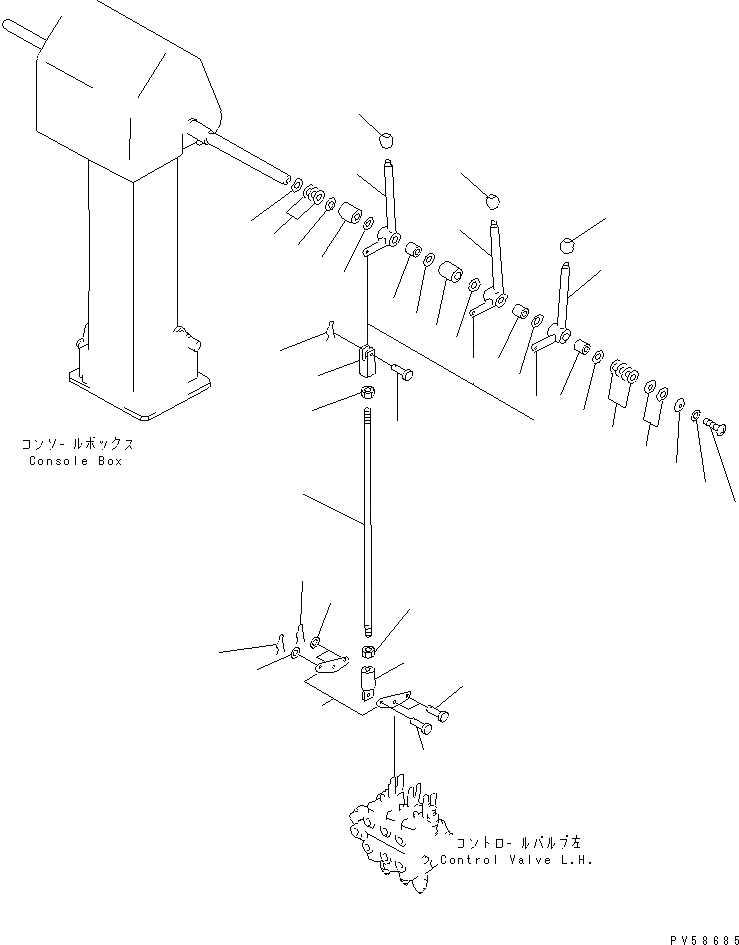 コンソールボックス
Console Box

コントロールバルブ左
Control Valve L.H.

PV58685