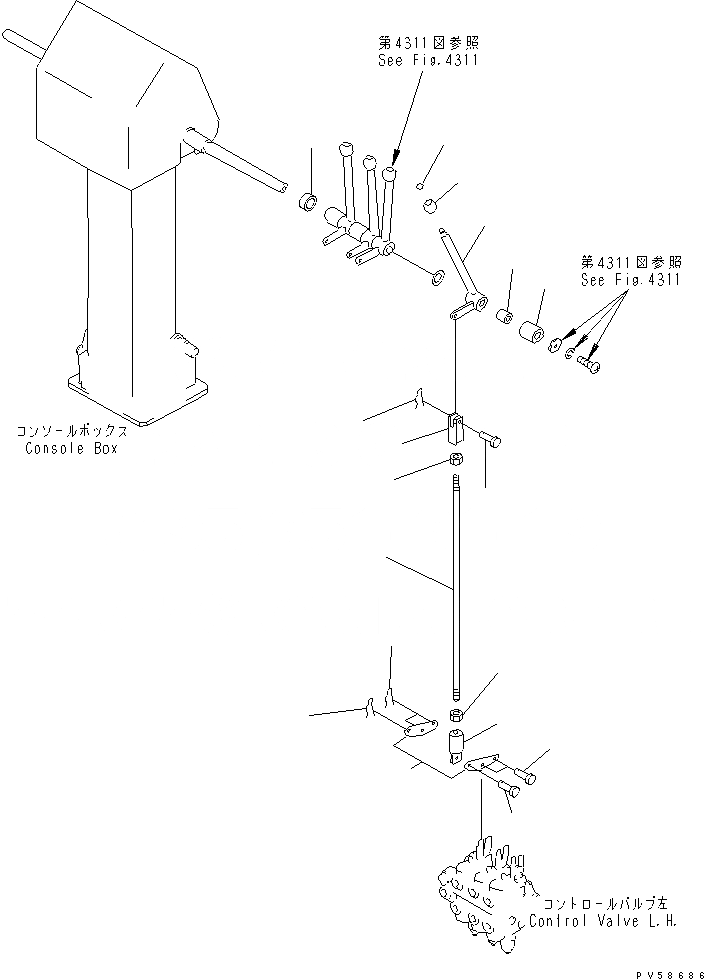 第4311図参照
See Fig.4311

第4311図参照
See Fig.4311

コンソールボックス
Console Box

コントロールバルブ左
Control Valve L.H.

PV58686