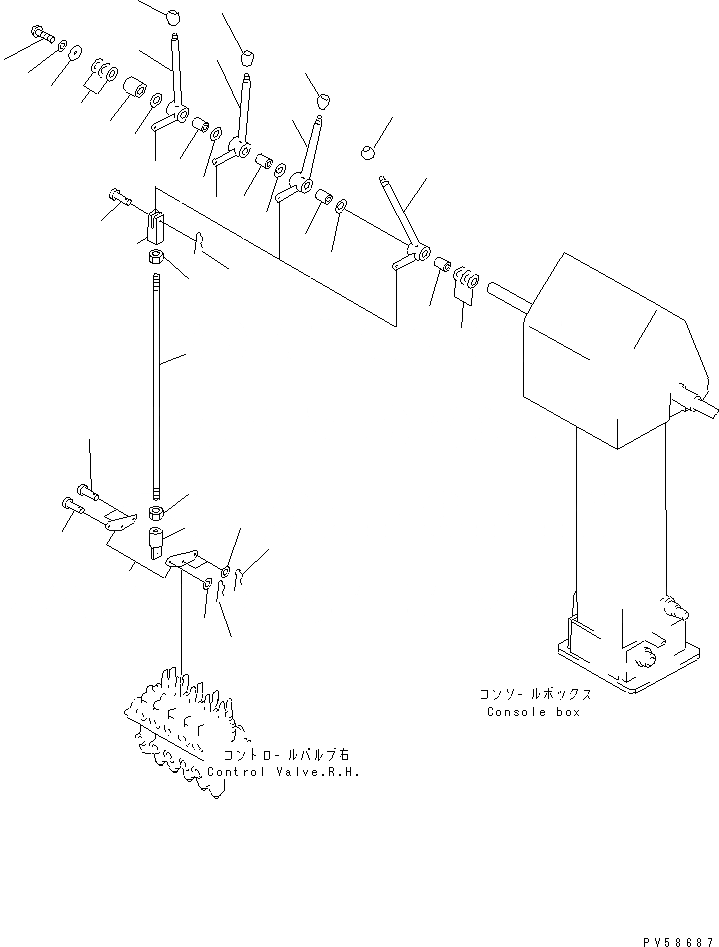 コンソールボックス
Console box

コントロールバルブ右
Control Valve.R.H.

PV58687