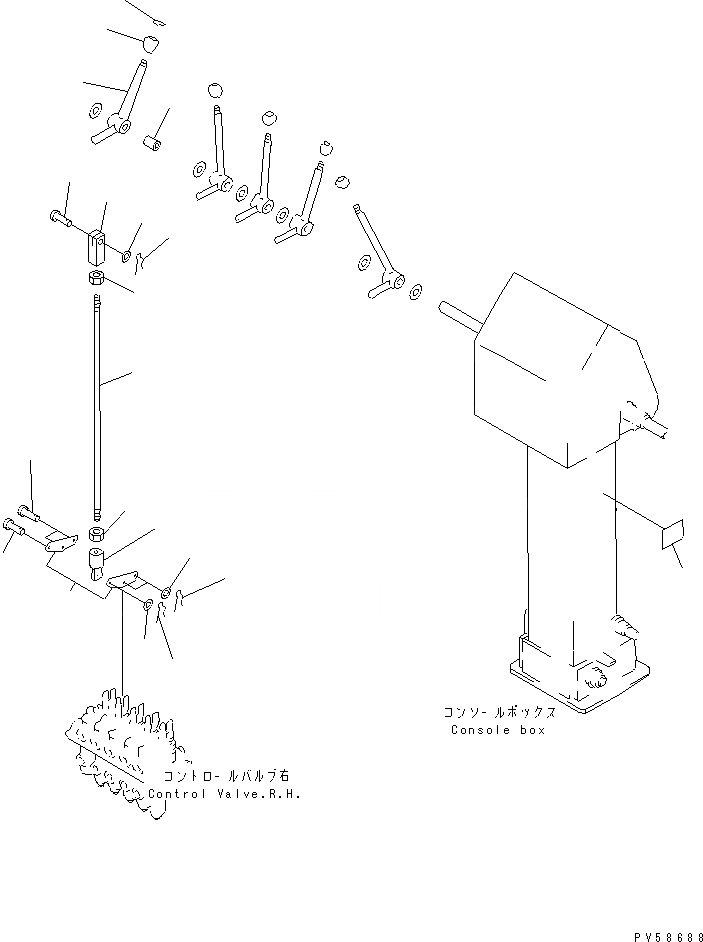 コンソールボックス
Console box

コントロールバルブ右
Control Valve.R.H.

PV58688