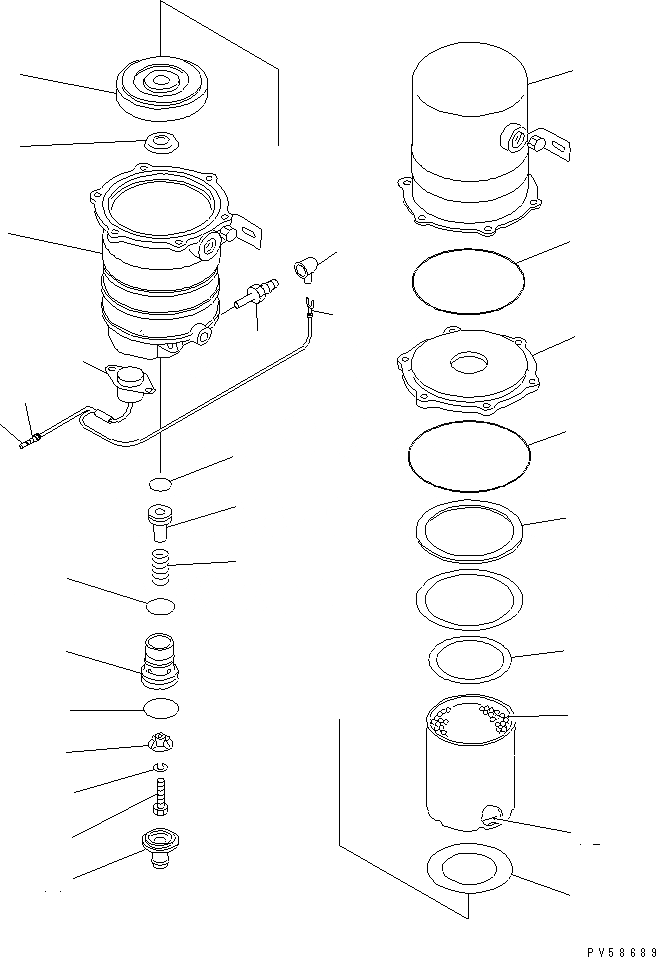 PV58689