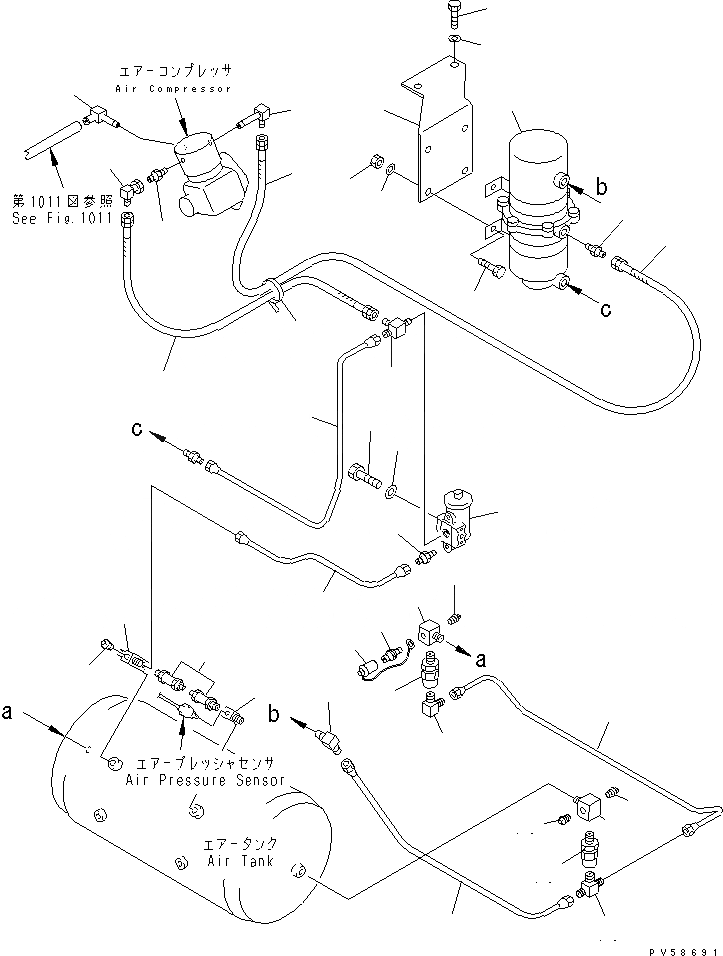 エアーコンプレッサ
Air Compressor

第1011図参照
See Fig.1011

b

c

c

a

a

b

エアープレッシャセンサ
Air Pressure Sensor

エアータンク
Air Tank

PV58691