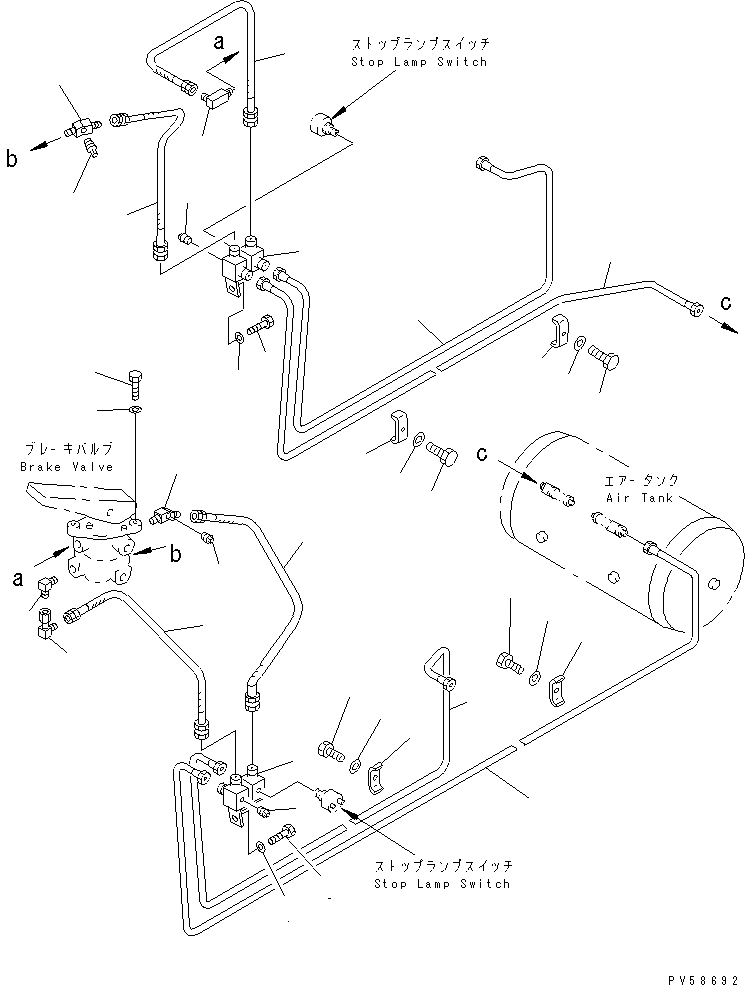 a

ストップランプスイッチ
Stop Lamp Switch

b

c

ブレーキバルブ
Brake Valve

c

エアータンク
Air Tank

a

b

ストップランプスイッチ
Stop Lamp Switch

PV58692