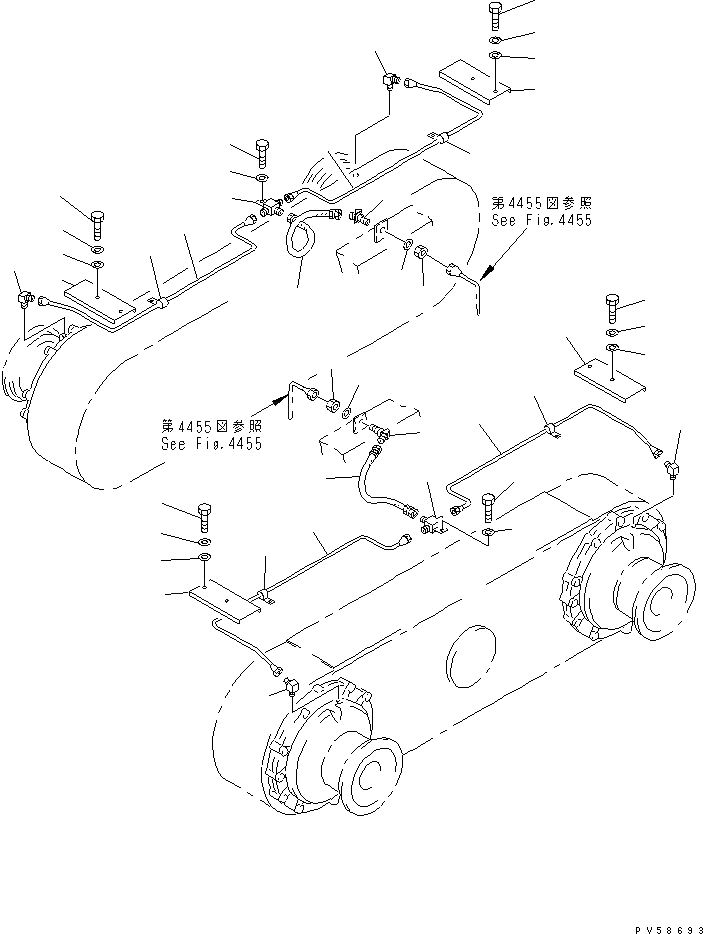 第4455図参照
See Fig.4455

第4455図参照
See Fig.4455

PV58693