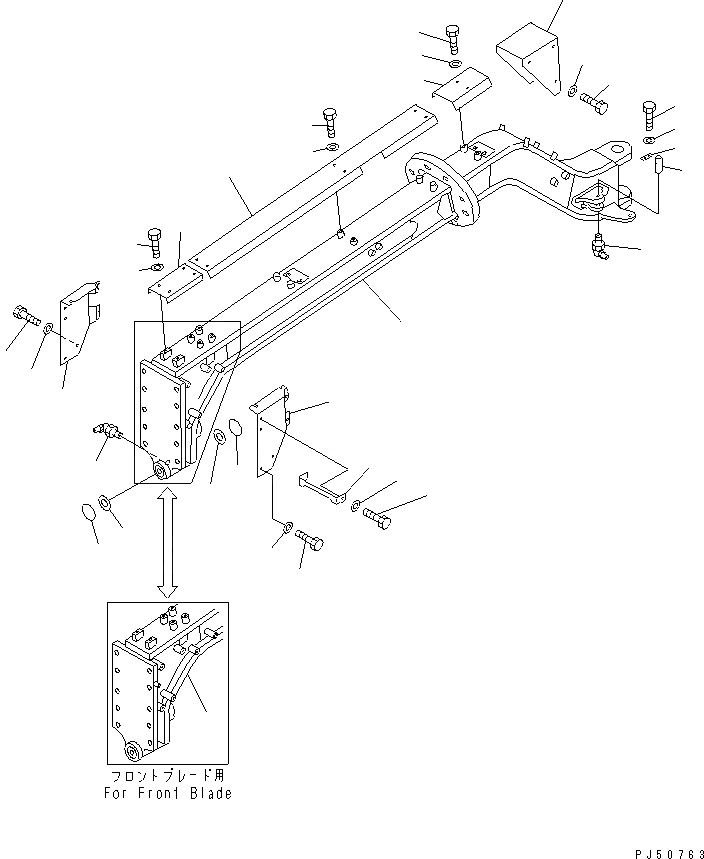 フロントブレード用
For Front Blade

PJ50763