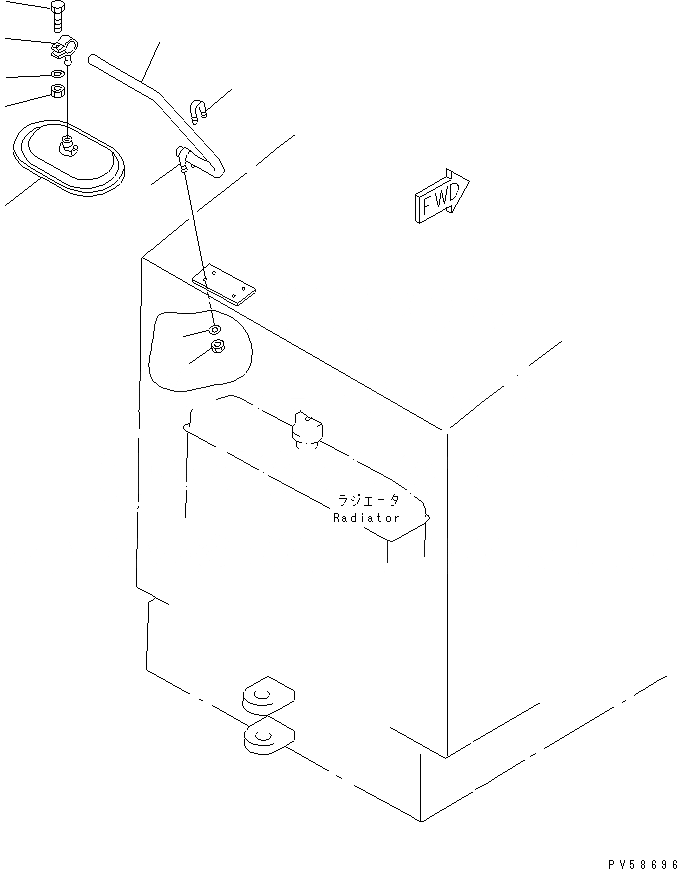 FWD

ラジエータ
Radiator

PV58696