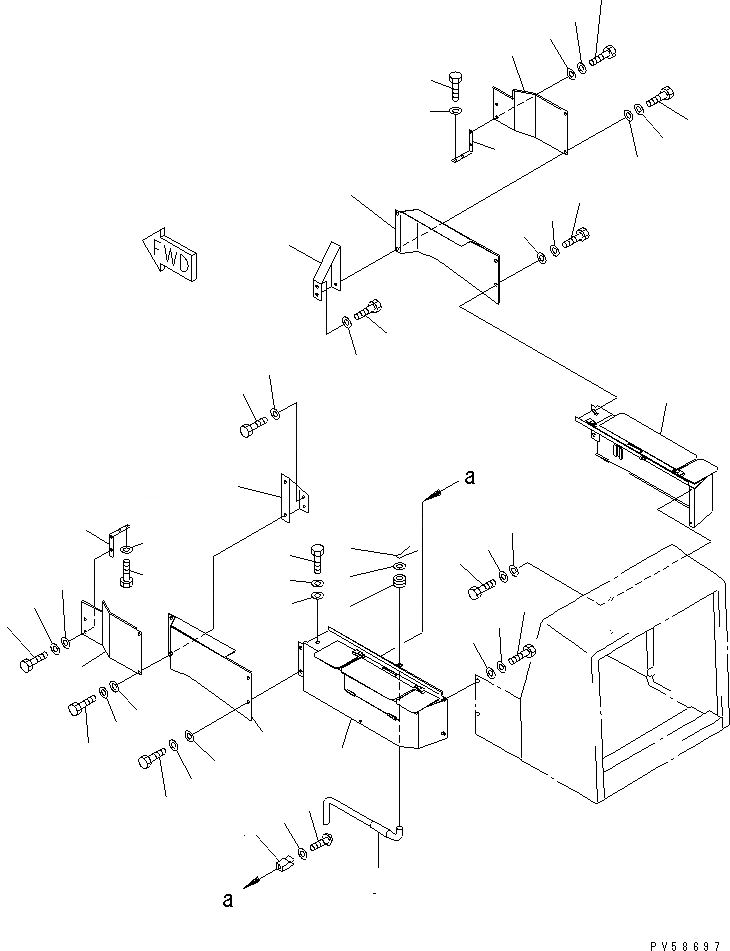 FWD

a

a

PV58697