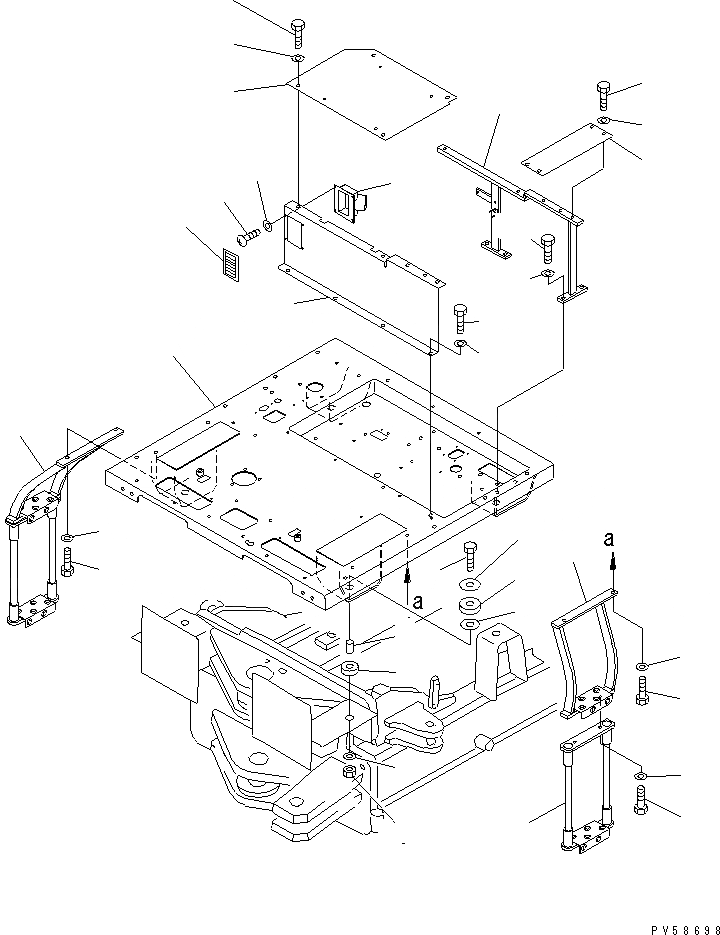 a

a

PV58698