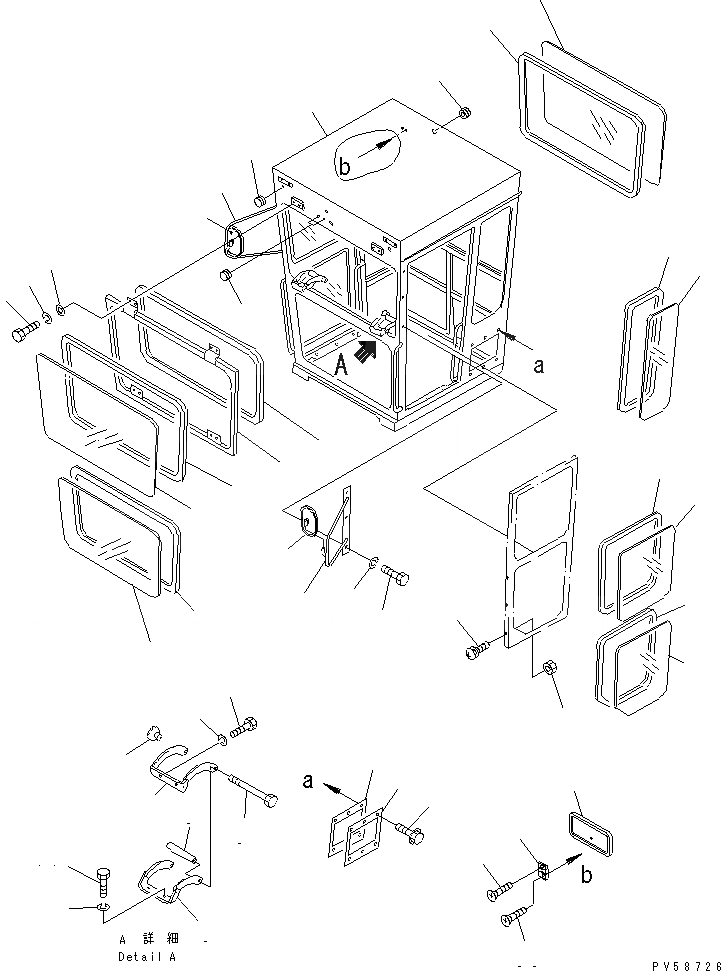 b

A

a

a

b

A 詳細
Detail A

PV58726