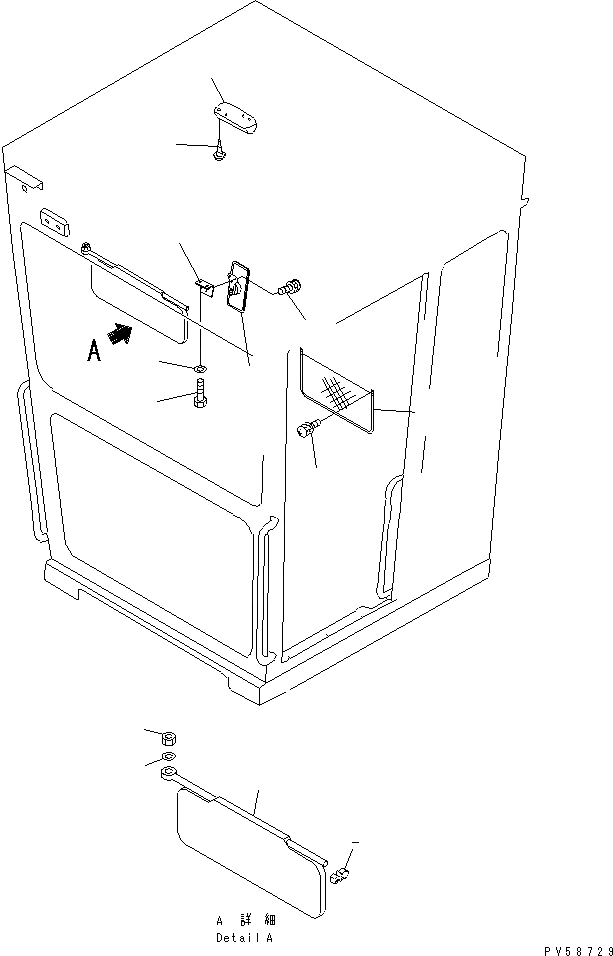 A

A 詳 細
Detail A

PV58729