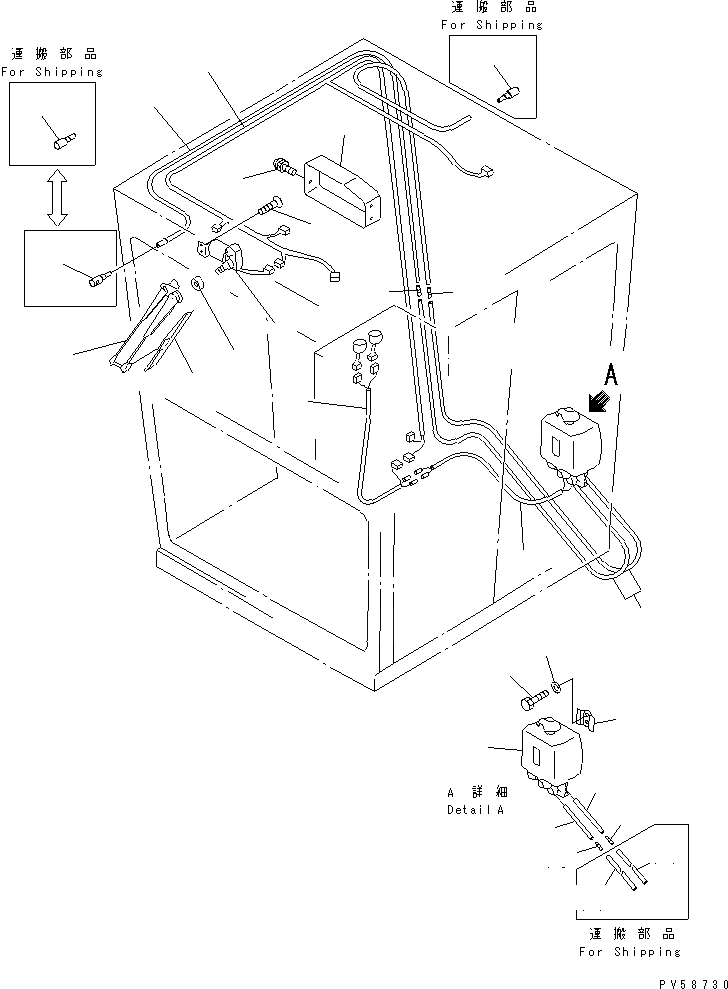 運搬部品
For Shipping

運搬部品
For Shipping

A

A 詳細
Detail A

運搬部品
For Shipping

PV58730