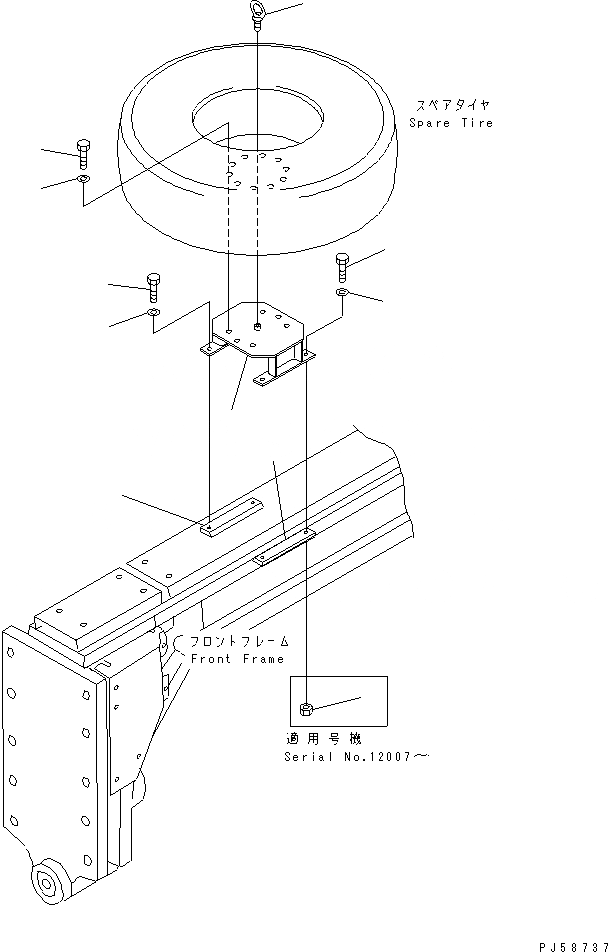 スペアタイヤ
Spare Tire

フロントフレーム
Front Frame

適用号機
Serial No.12007～

PJ58737