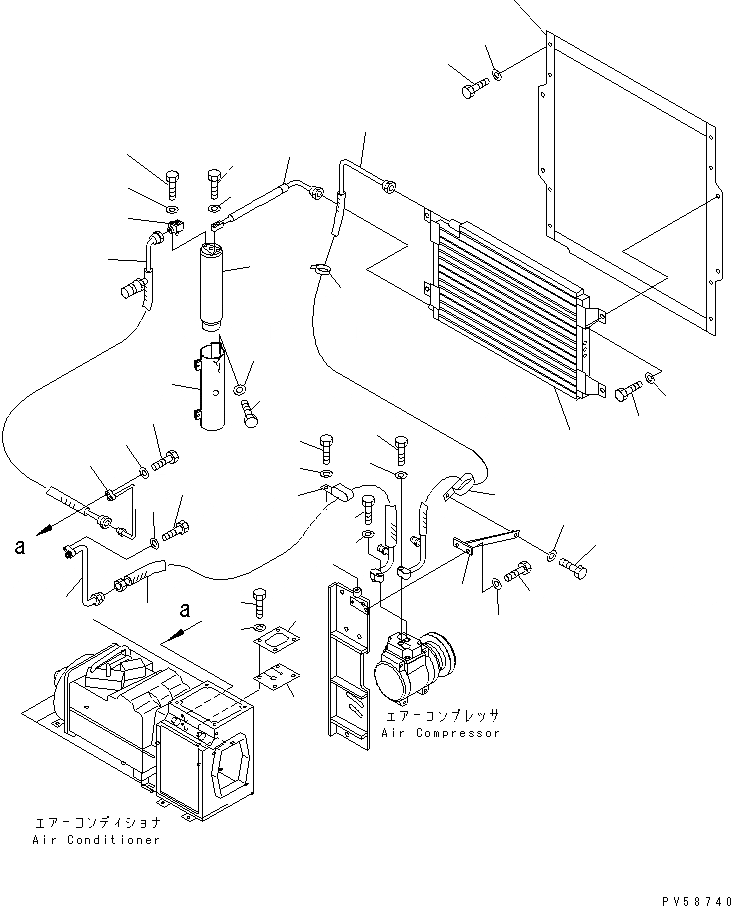 a

a

エアーコンプレッサ
Air Compressor

エアーコンディショナ
Air Conditioner

PV58740