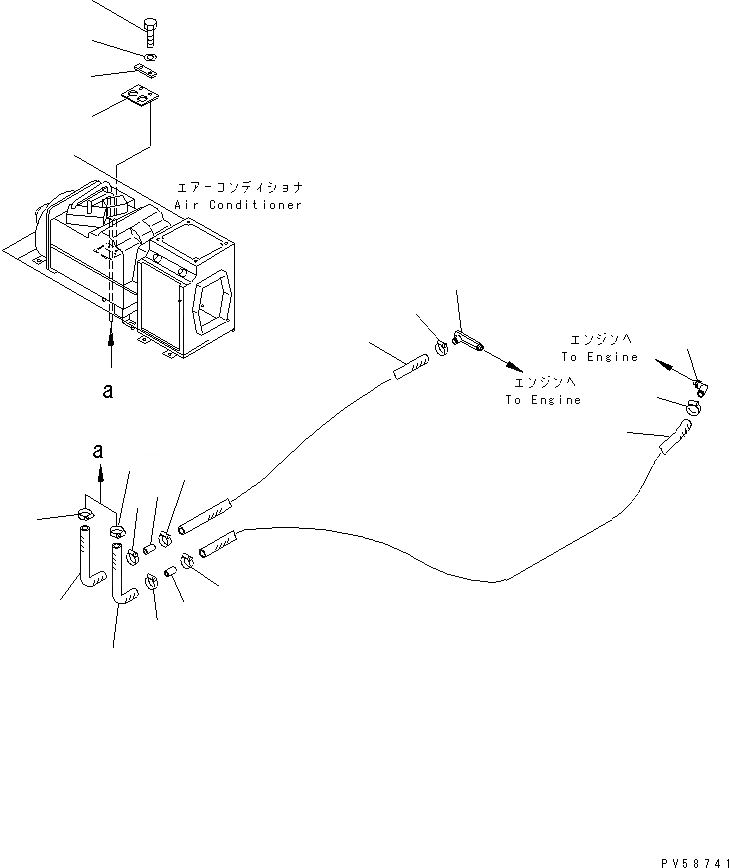 エアーコンディショナ
Air Conditioner

a

エンジンへ
To Engine

エンジンへ
To Engine

a

PV58741