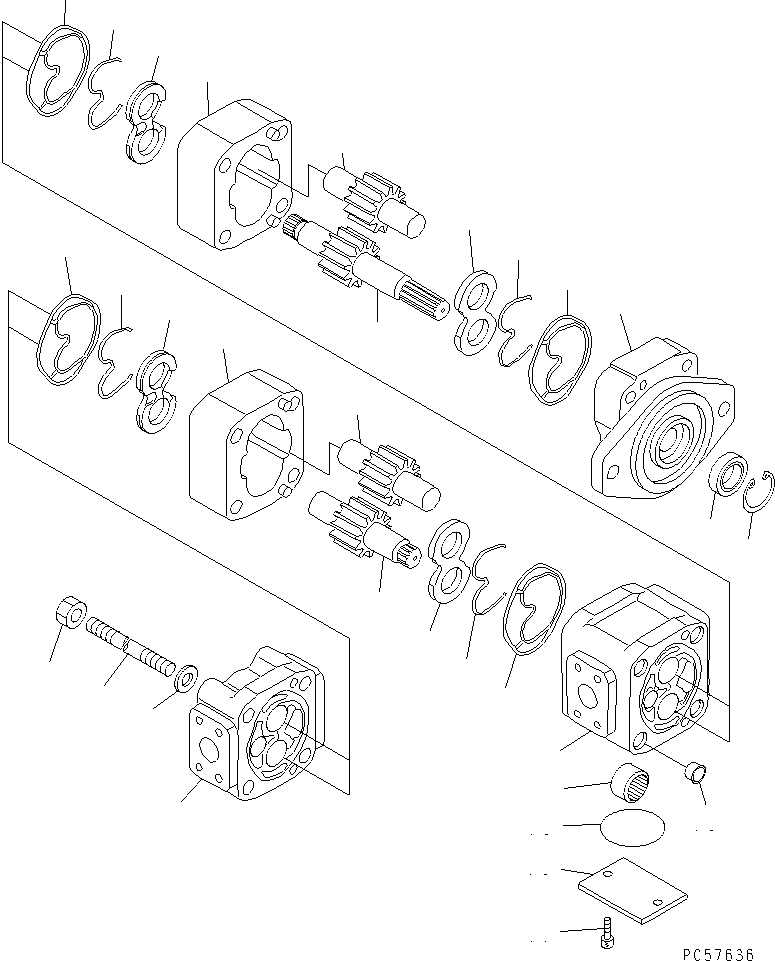 PC57636