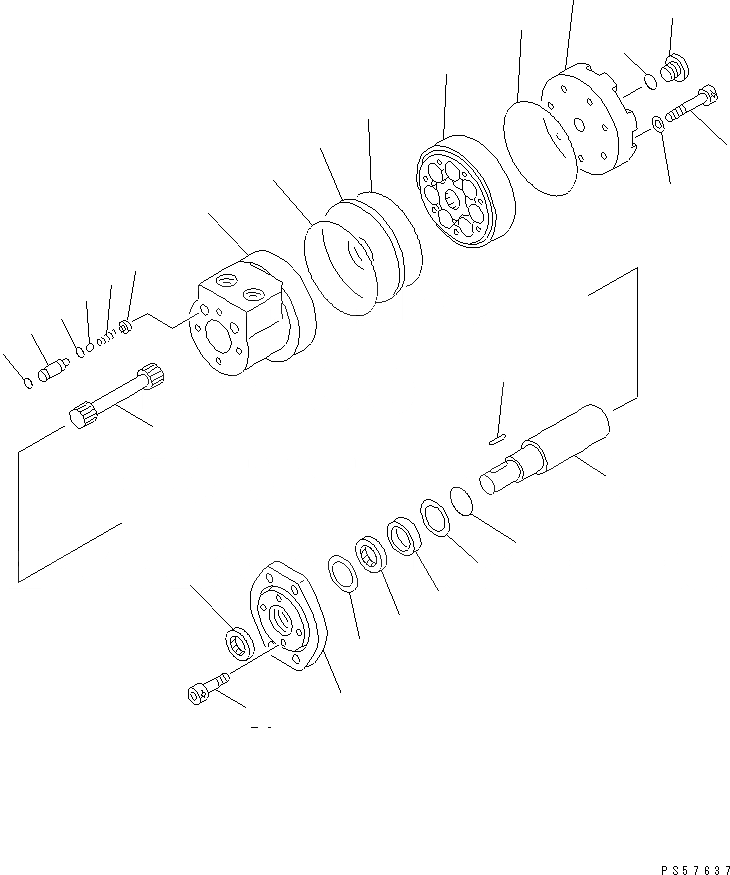 PS57637