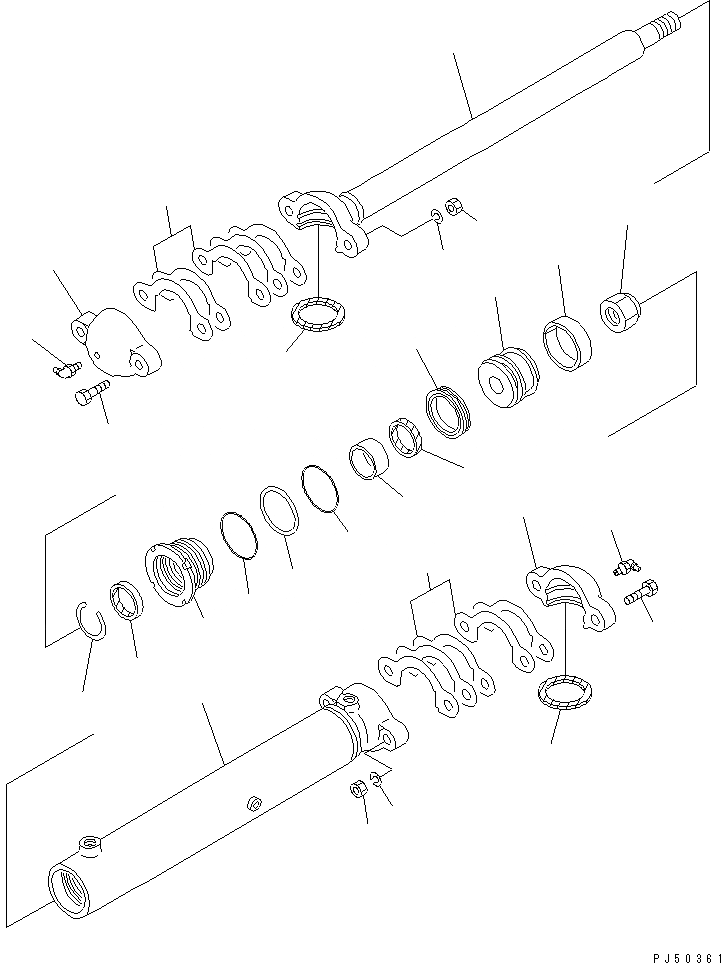 PJ50361