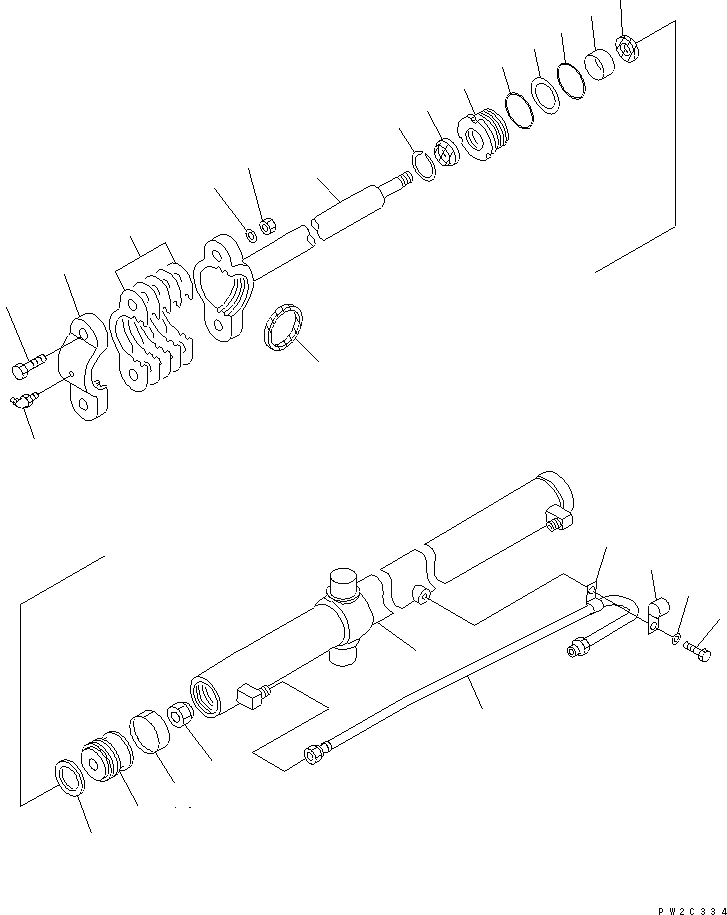 PW2C334