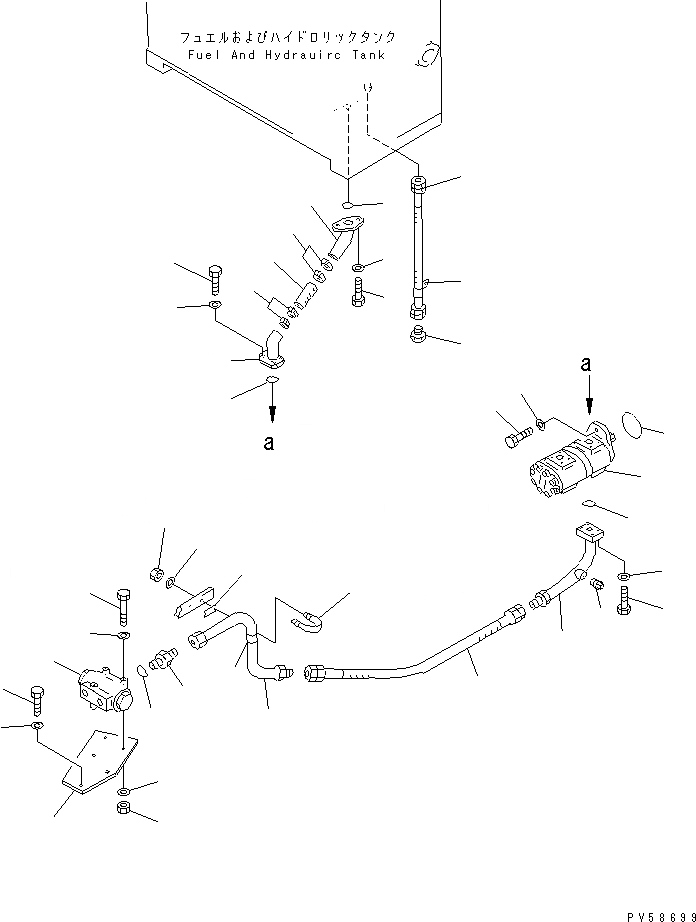 フュエルおよびハイドロリックタンク
Fuel And Hydrauirc Tank

a

a

PV58699