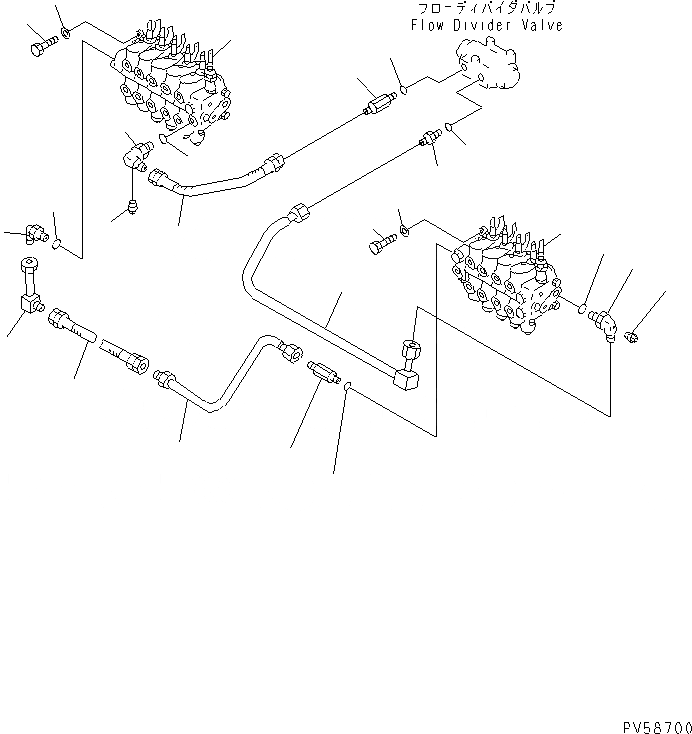 フローディバイダバルブ
Flow Divider Valve

PV58700