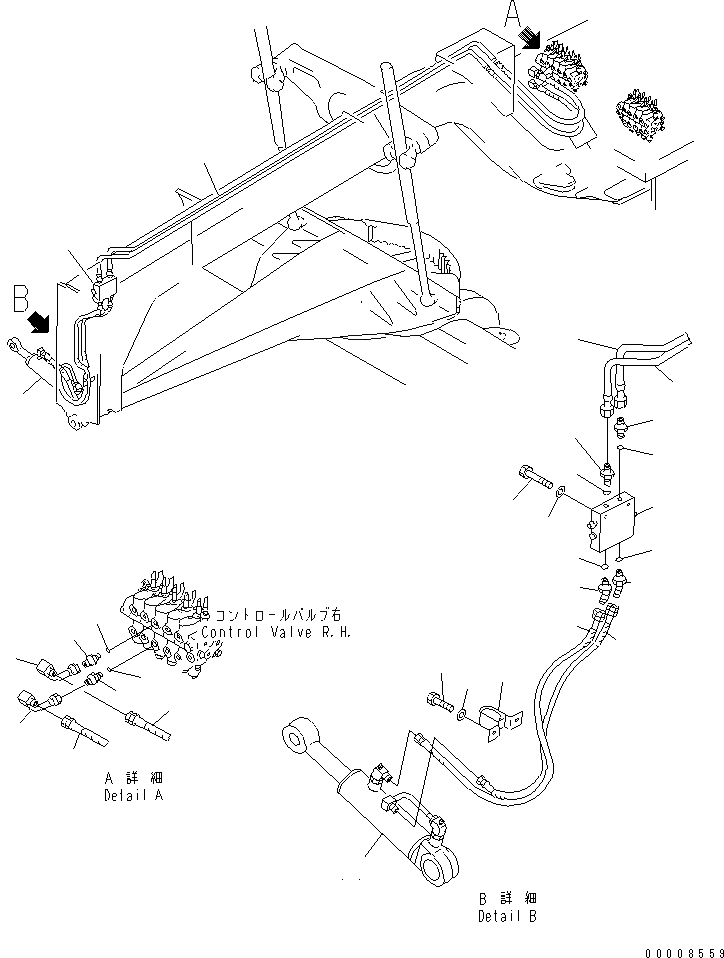 A

B

コントロールバルブ右
Control Valve R.H.

A 詳細
Detail A

B 詳細
Detail B

00008559