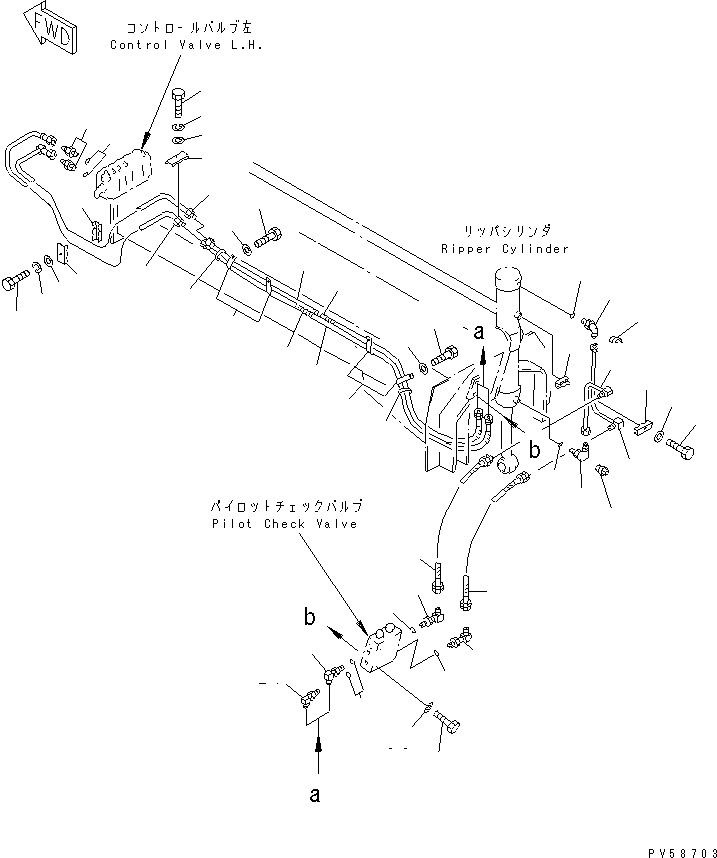 FWD

コントロールバルブ左
Control Valve L.H.

リッパシリンダ
Ripper Cylinder

a

b

パイロットチェックバルブ
Pilot Check Valve

b

a

PV58703