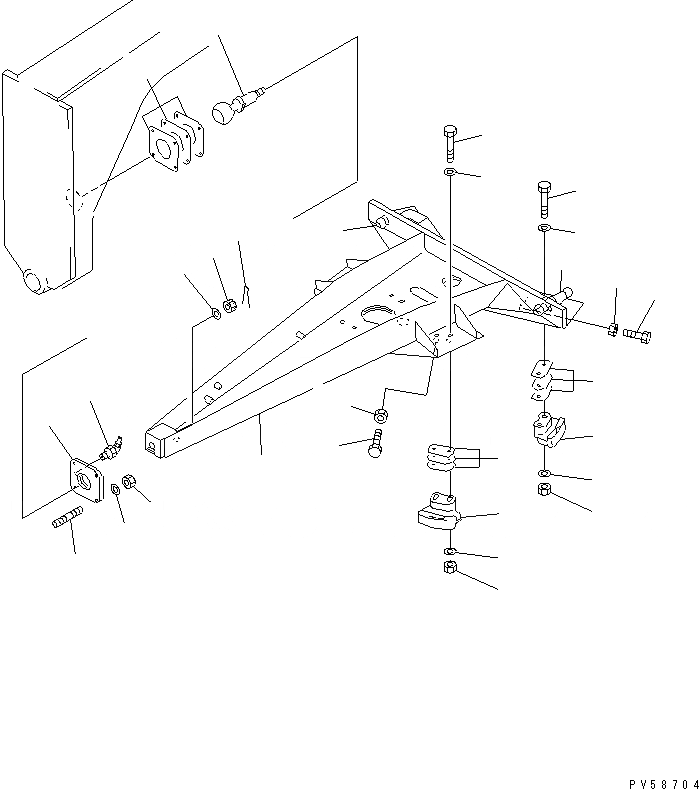 PV58704