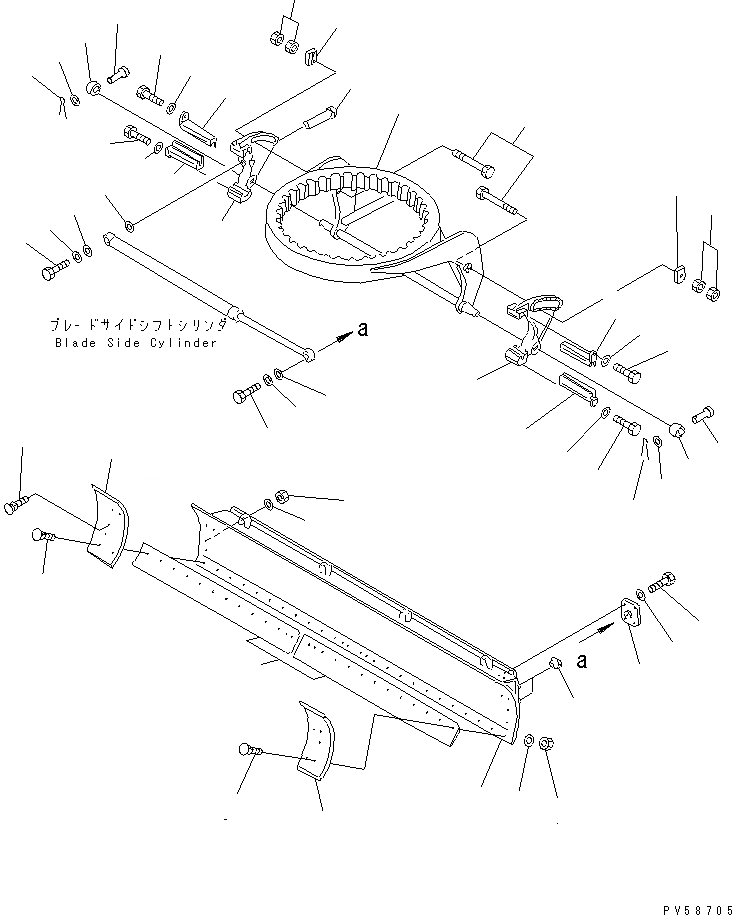 ブレードサイドシフトシリンダ
Blade Side Cylinder

a

a

PV58705